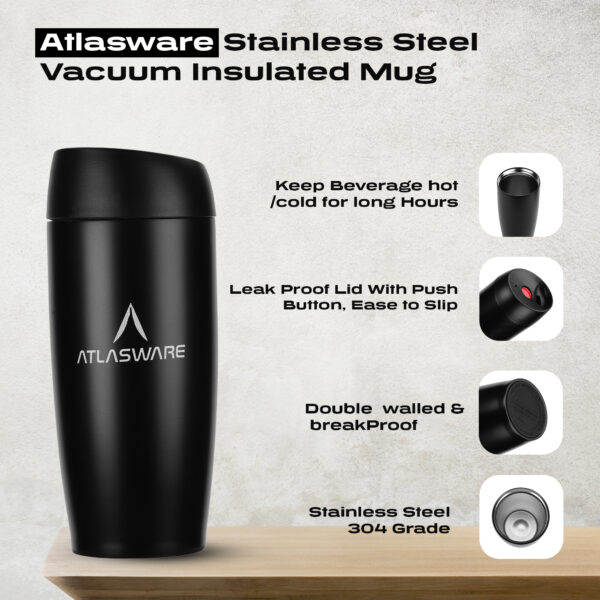 Atlasware Stainless Steel Vacuum Insulated Mug

ATLASWARE

Keep Beverage hot /cold for long Hours

Leak Proof Lid With Push Button, Ease to Slip

Double walled & breakProof

Stainless Steel 304 Grade